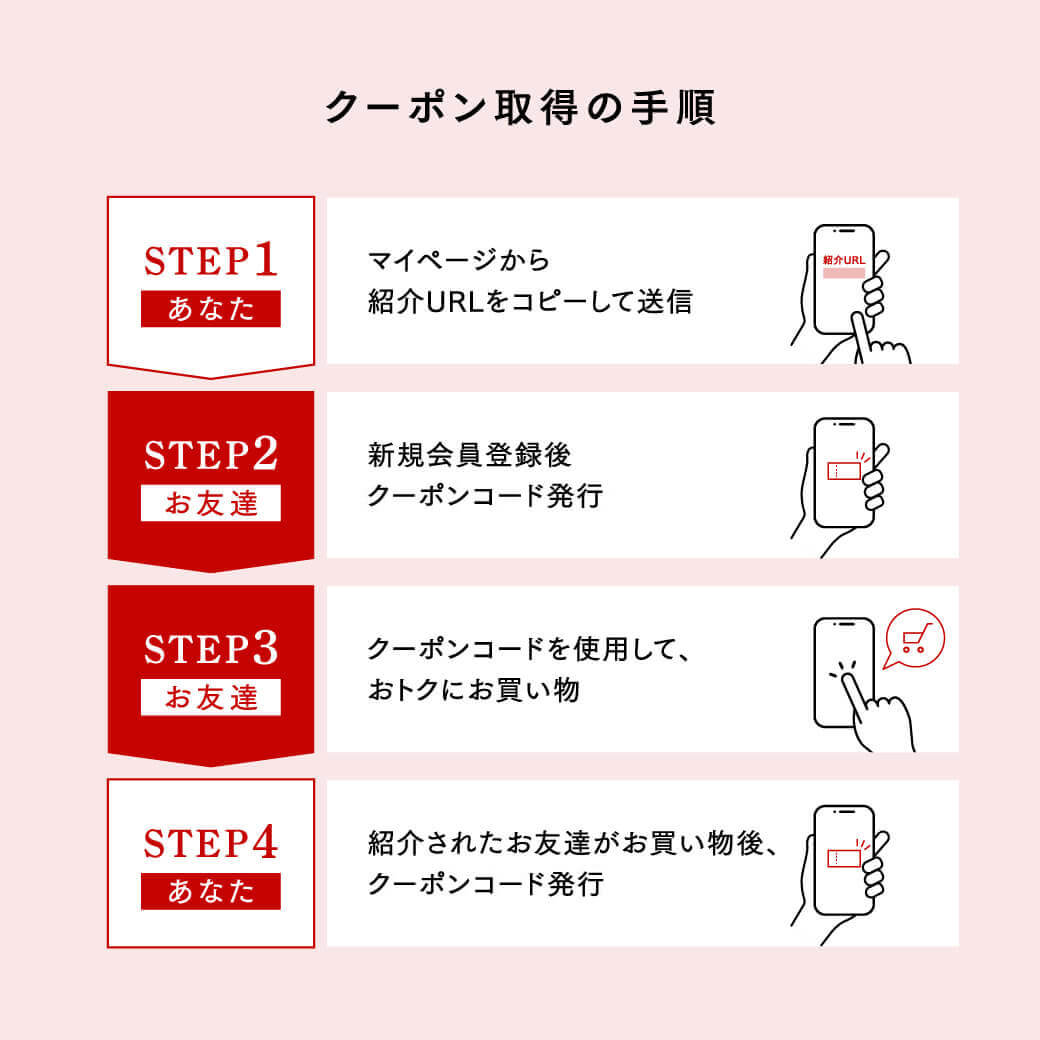 クーポン取得の手順

STEP1
あなた

マイページから
紹介URLをコピーして送信

紹介URL

STEP2
お友達

新規会員登録後
クーポンコード発行

STEP3
お友達

クーポンコードを使用して、
おトクにお買い物

STEP4
あなた

紹介されたお友達がお買い物後、
クーポンコード発行